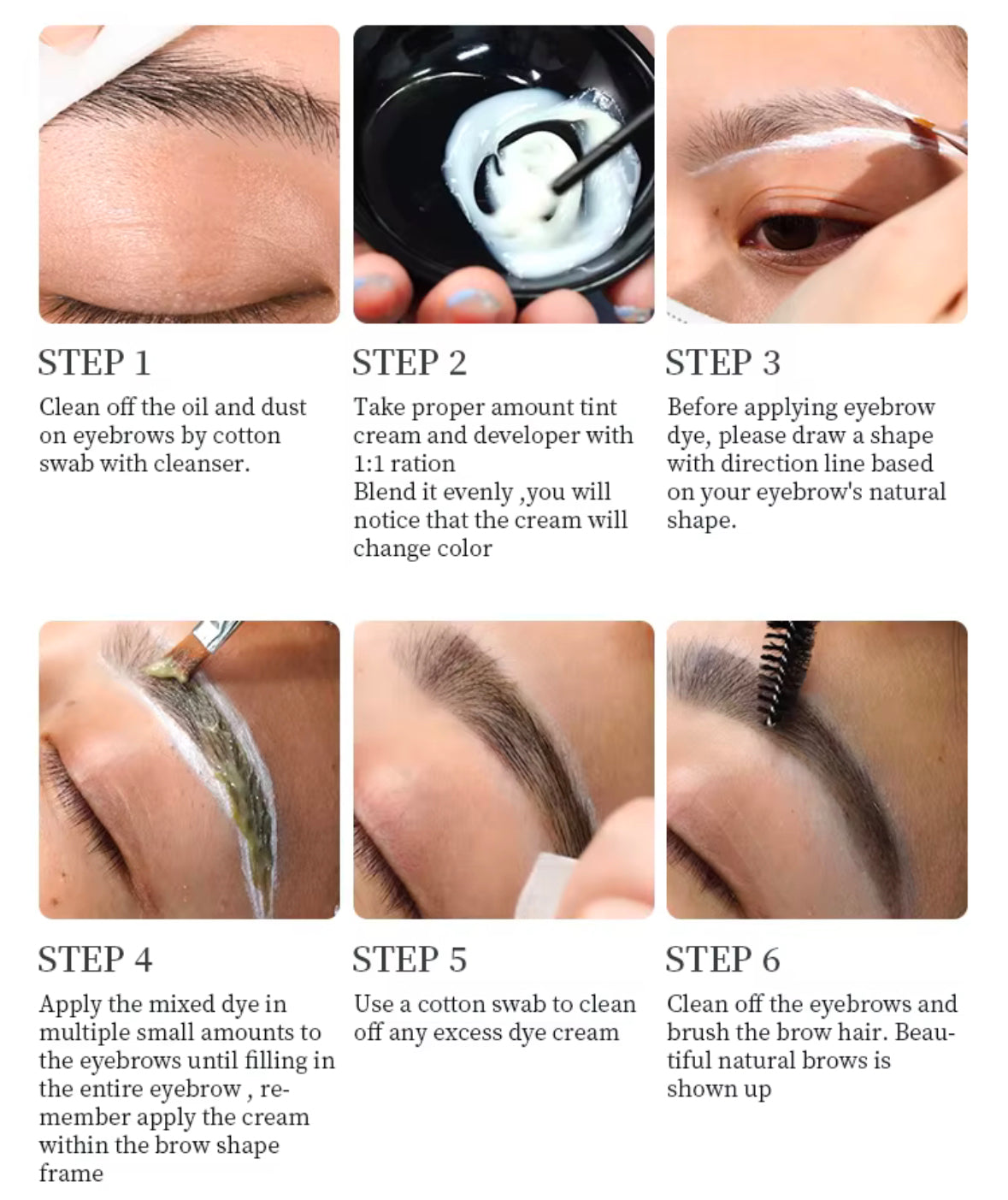 STEP 1

Clean off the oil and dust on eyebrows by cotton swab with cleanser.

STEP 2

Take proper amount tint cream and developer with 1:1 ration
Blend it evenly ,you will notice that the cream will change color

STEP 3

Before applying eyebrow dye, please draw a shape with direction line based on your eyebrow's natural shape.

STEP 4

Apply the mixed dye in multiple small amounts to the eyebrows until filling in the entire eyebrow , remember apply the cream within the brow shape frame

STEP 5

Use a cotton swab to clean off any excess dye cream

STEP 6

Clean off the eyebrows and brush the brow hair. Beautiful natural brows is shown up